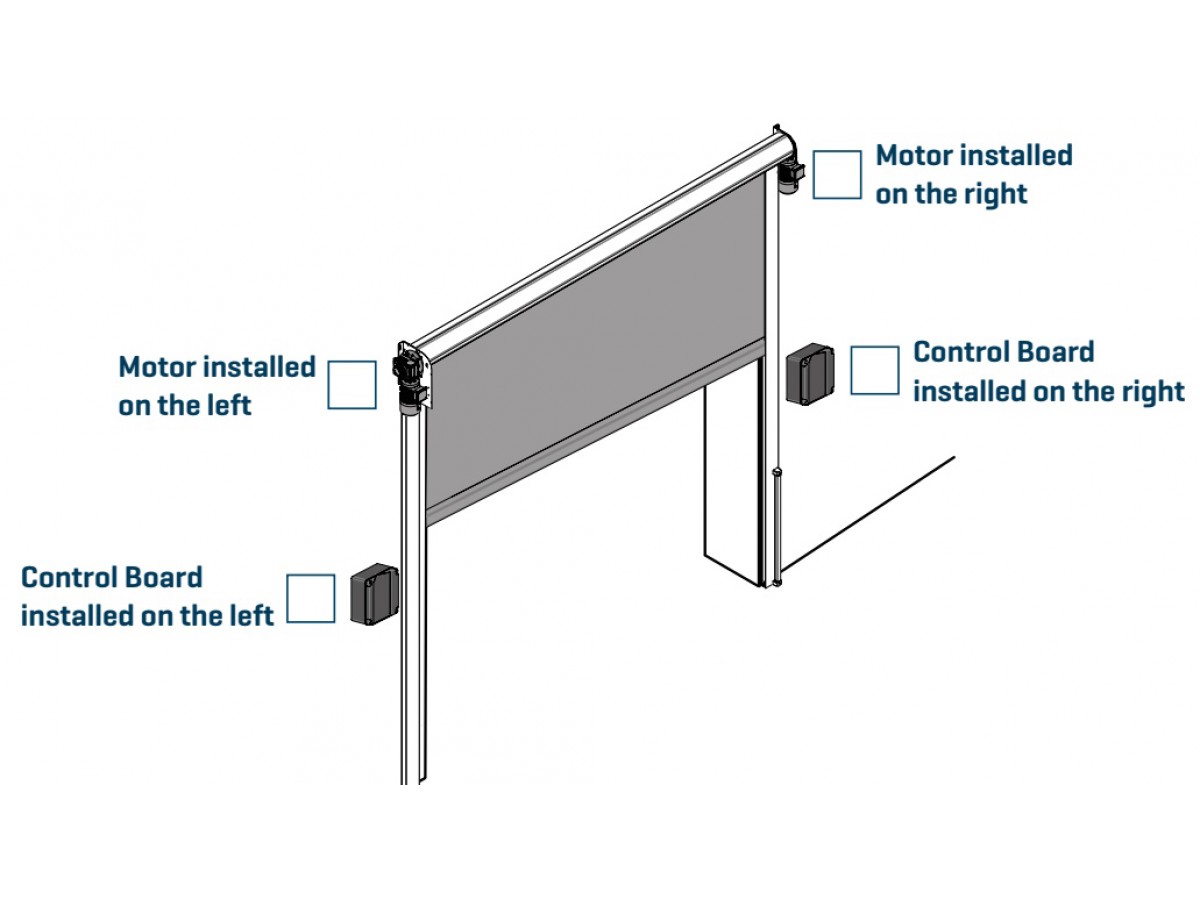 Motor installed on the right

Motor installed on the left

Control Board installed on the right

Control Board installed on the left